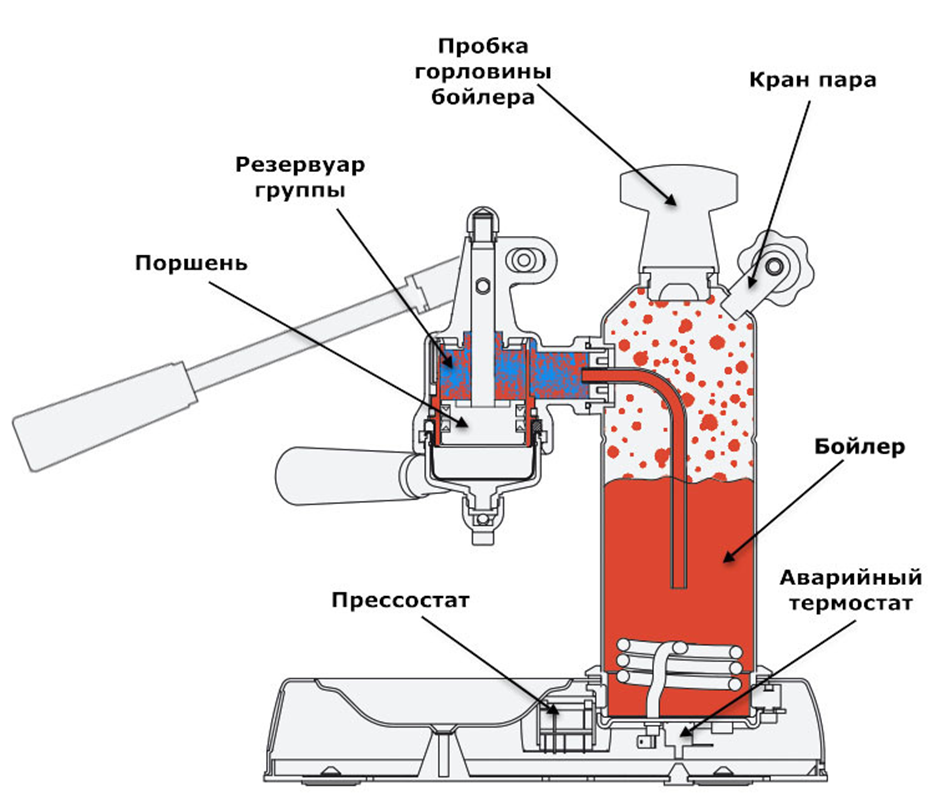 Пробка горловины бойлера

Кран пара

Резервуар группы

Поршень

Бойлер

Аварийный термостат

Прессостат